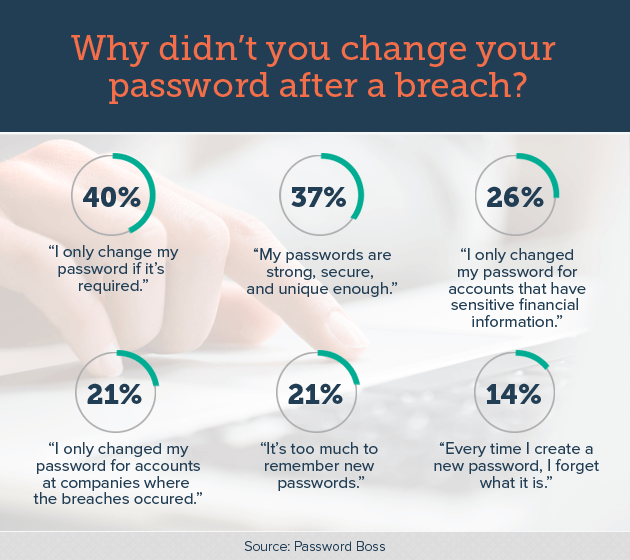 Why didn't you change your password after a breach?

40%

"I only change my password if it's required."

37%

"My passwords are strong, secure, and unique enough."

26%

"I only changed my password for accounts that have sensitive financial information."

21%

"I only changed my password for accounts at companies where the breaches occured."

21%

"It's too much to remember new passwords."

14%

"Every time I create a new password, I forget what it is."

Source: Password Boss