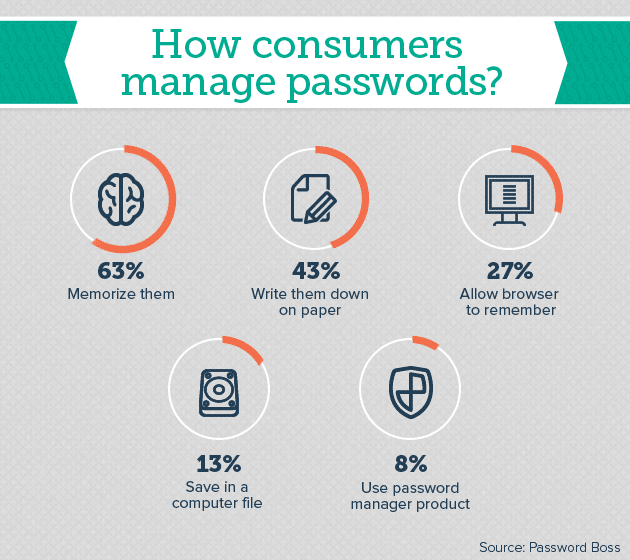 How consumers manage passwords?

63%
Memorize them

43%
Write them down on paper

27%
Allow browser to remember

13%
Save in a computer file

8%
Use password manager product

Source: Password Boss