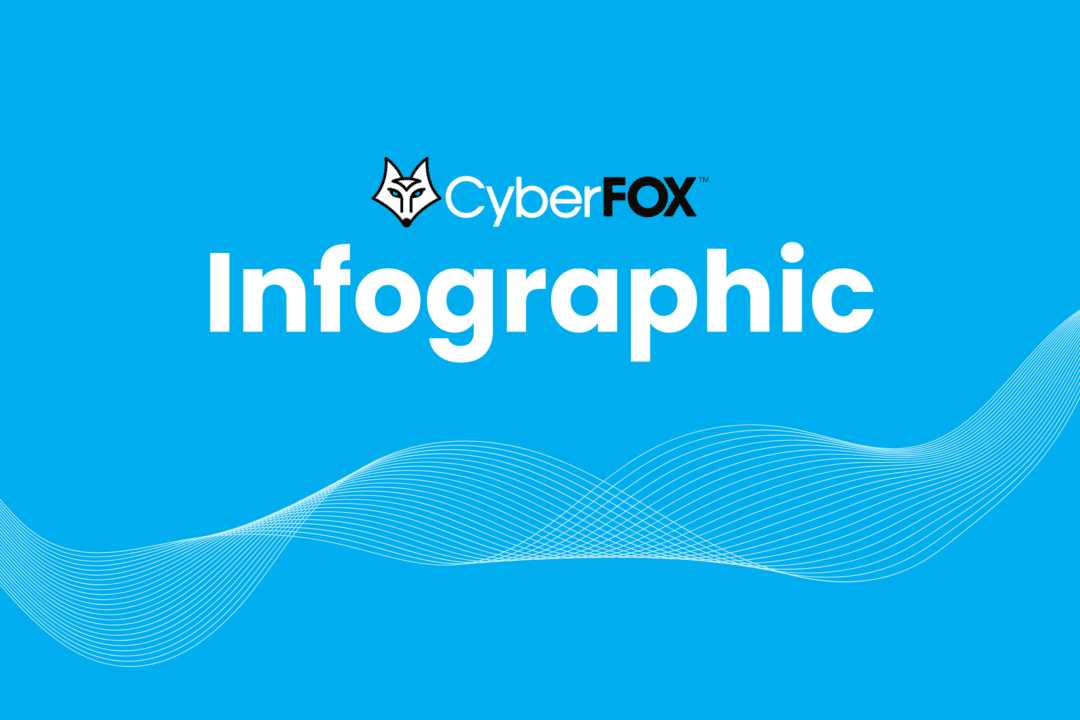 CyberFOX™

Infographic